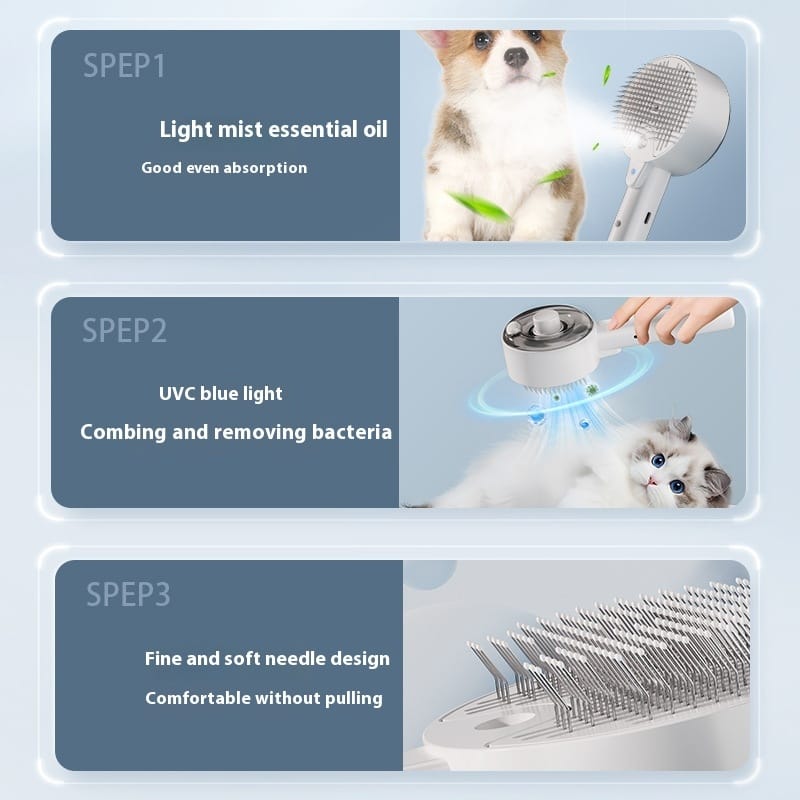 SPEP1

Light mist essential oil

Good even absorption

SPEP2

UVC blue light

Combing and removing bacteria

SPEP3

Fine and soft needle design

Comfortable without pulling